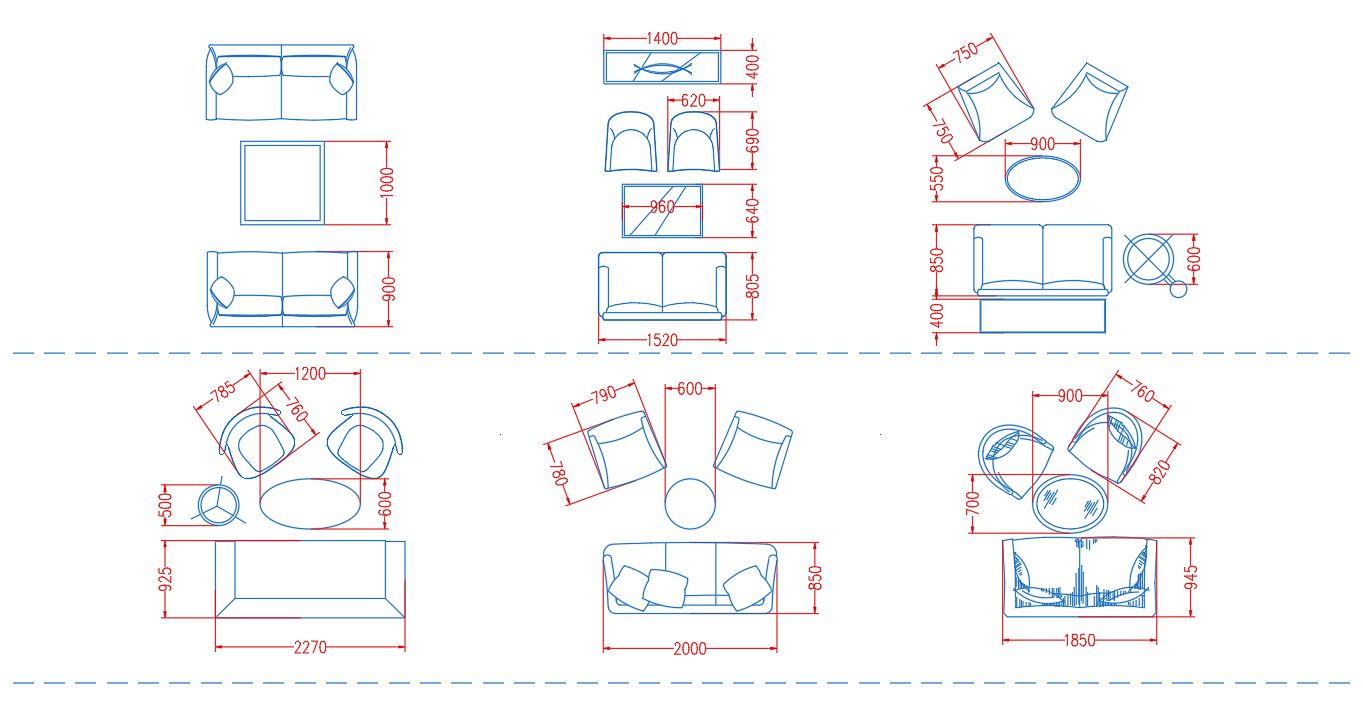 1000
900

1400
400
620
690
960
640
805
1520

750
750
900
550
850
600
400

785
1200
760
500
600
925
2270

790
600
780
850
2000

900
760
820
700
945
1850