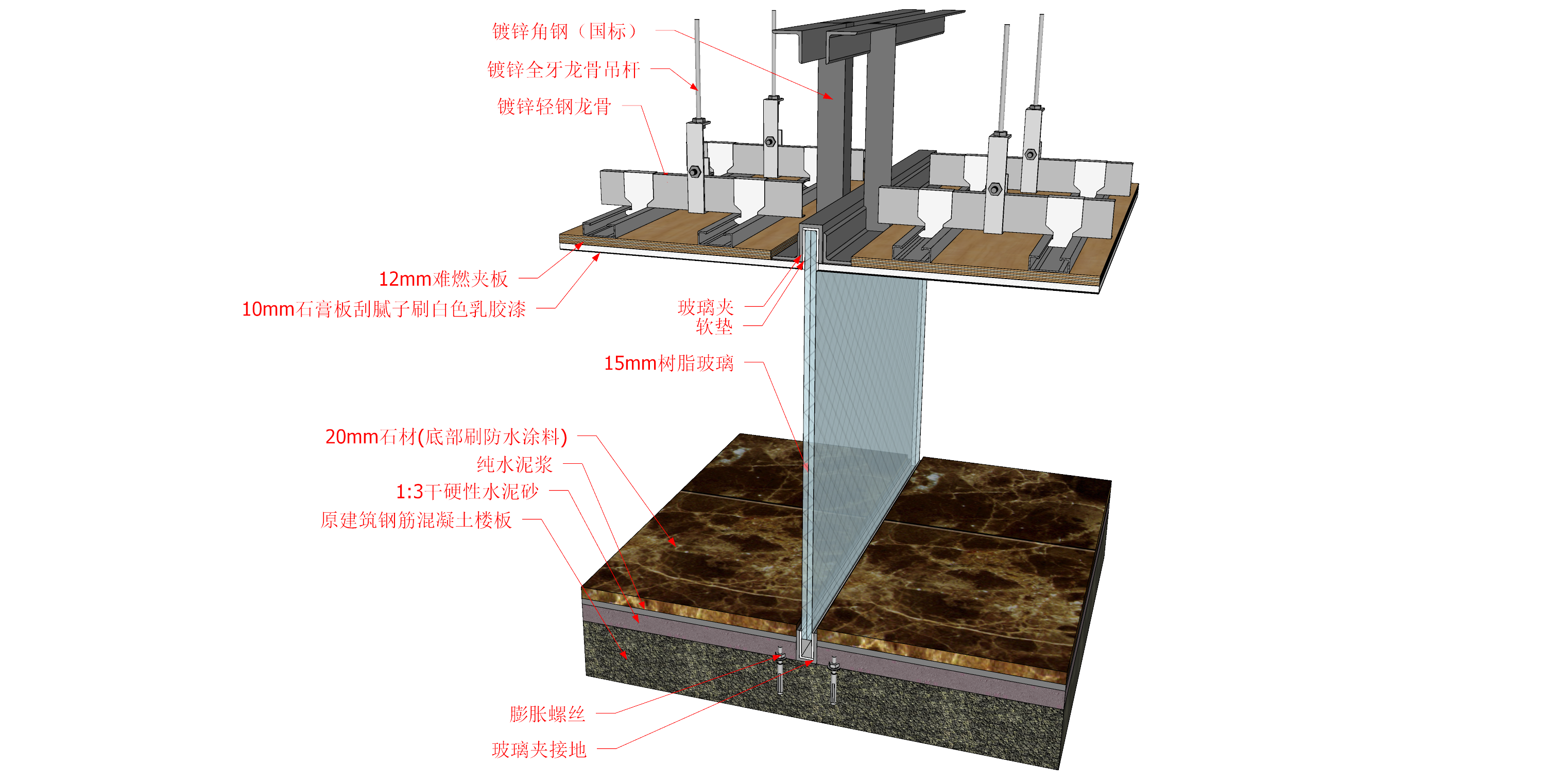 镀锌角钢（国标）
镀锌全牙龙骨吊杆
镀锌轻钢龙骨
12mm难燃夹板
10mm石膏板刮腻子刷白色乳胶漆
玻璃夹
软垫
15mm树脂玻璃
20mm石材(底部刷防水涂料)
纯水泥浆
1:3干硬性水泥砂
原建筑钢筋混凝土楼板
膨胀螺丝
玻璃夹接地