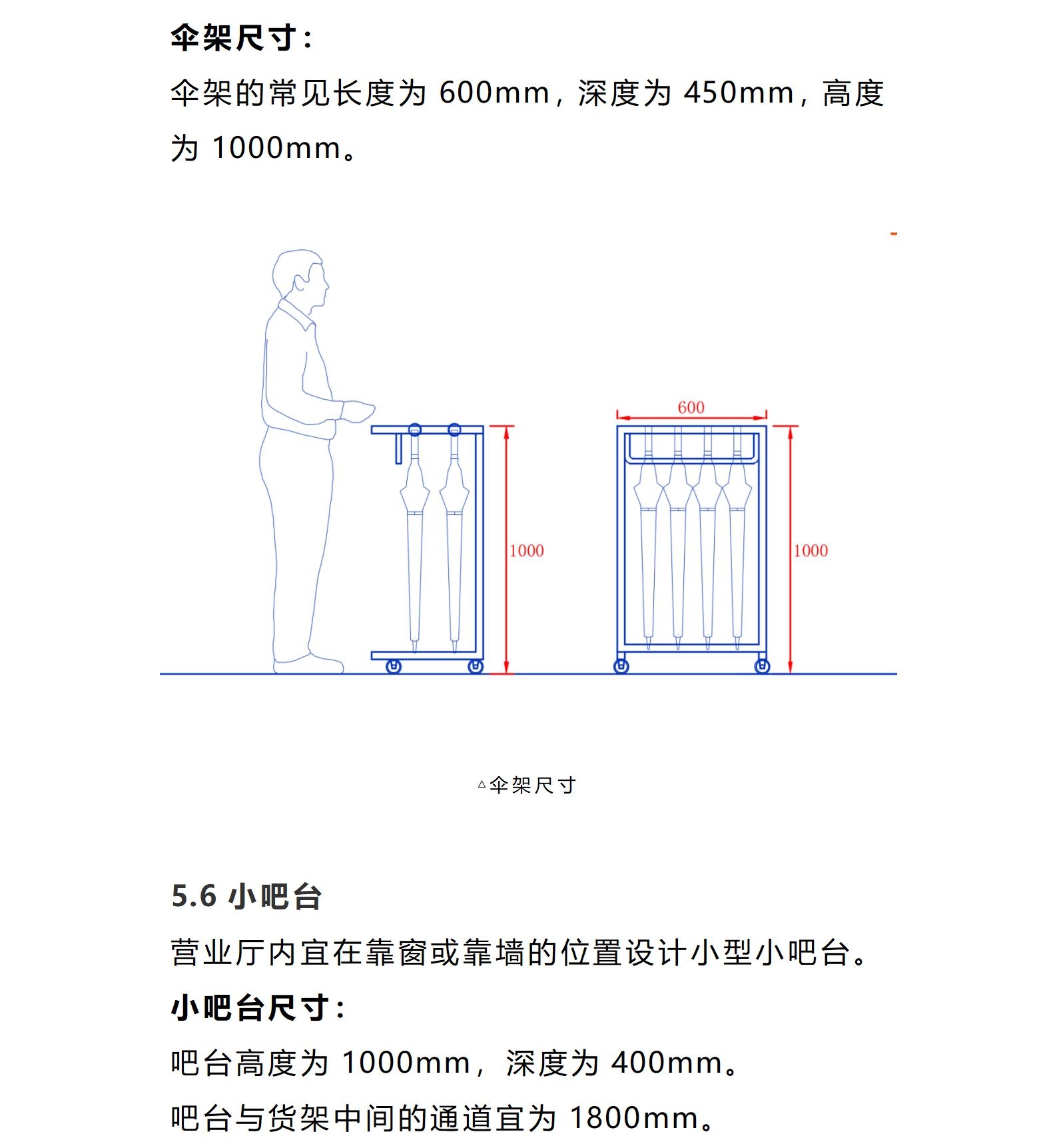 伞架尺寸：

伞架的常见长度为 600mm，深度为 450mm，高度为 1000mm。

1000

600

1000

△伞架尺寸

5.6 小吧台

营业厅内宜在靠窗或靠墙的位置设计小型小吧台。

小吧台尺寸：

吧台高度为 1000mm，深度为 400mm。

吧台与货架中间的通道宜为 1800mm。