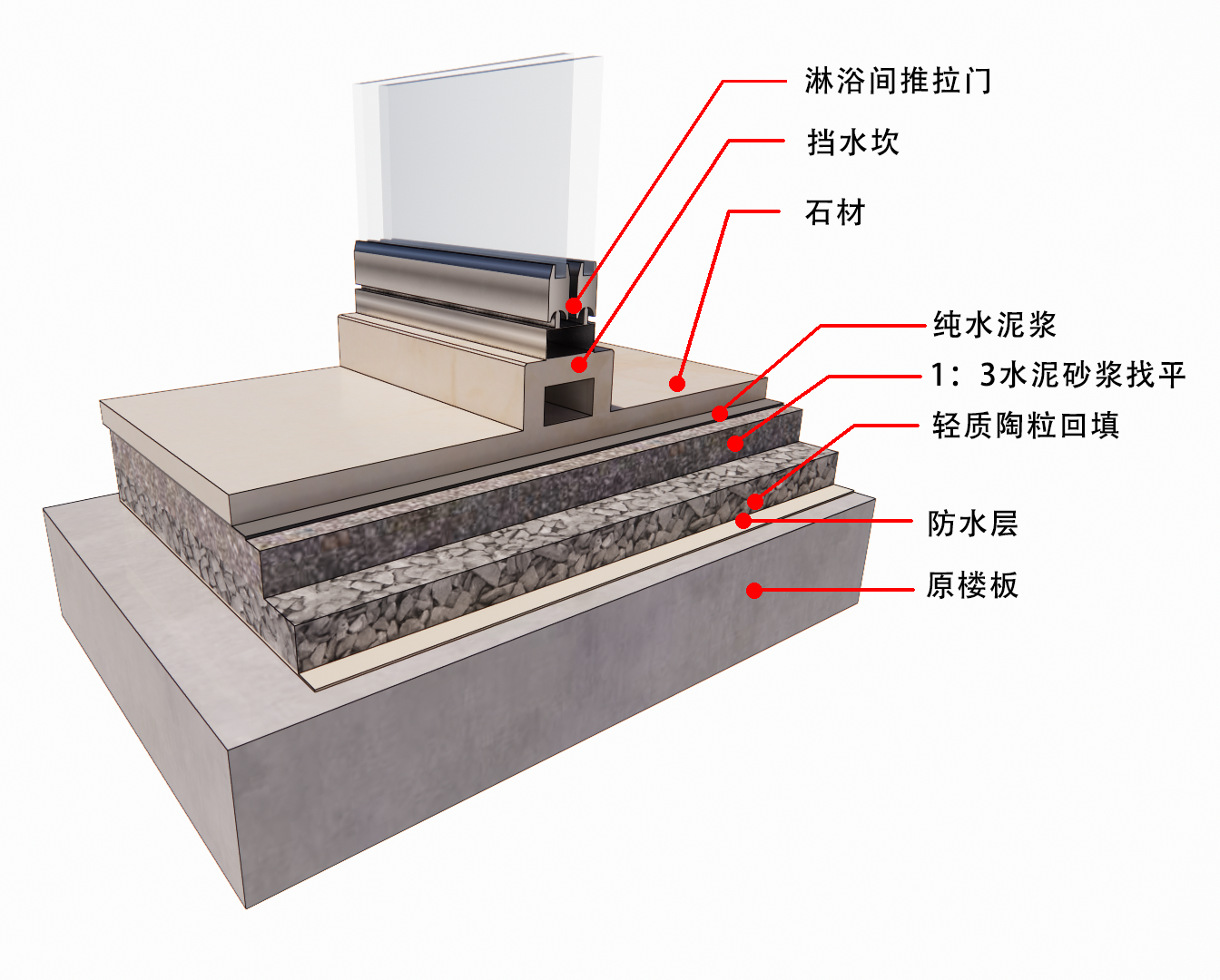 淋浴间推拉门

挡水坎

石材

纯水泥浆

1：3水泥砂浆找平

轻质陶粒回填

防水层

原楼板