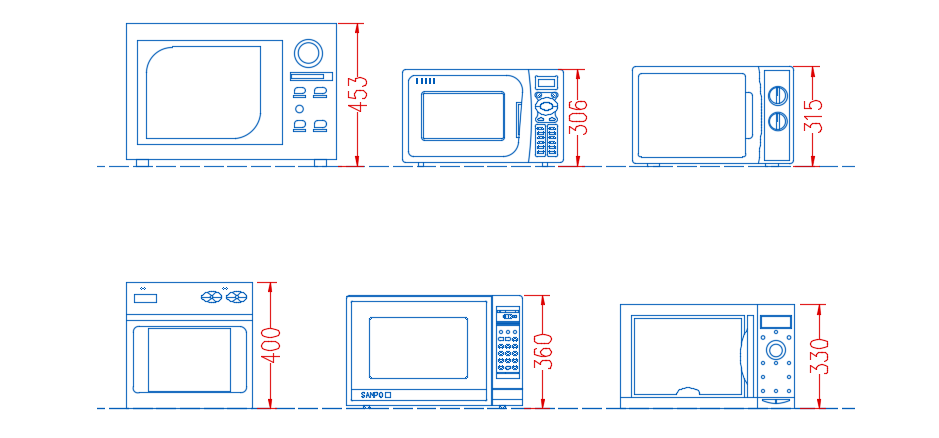 453
306
315
400
SAMPO
360
330