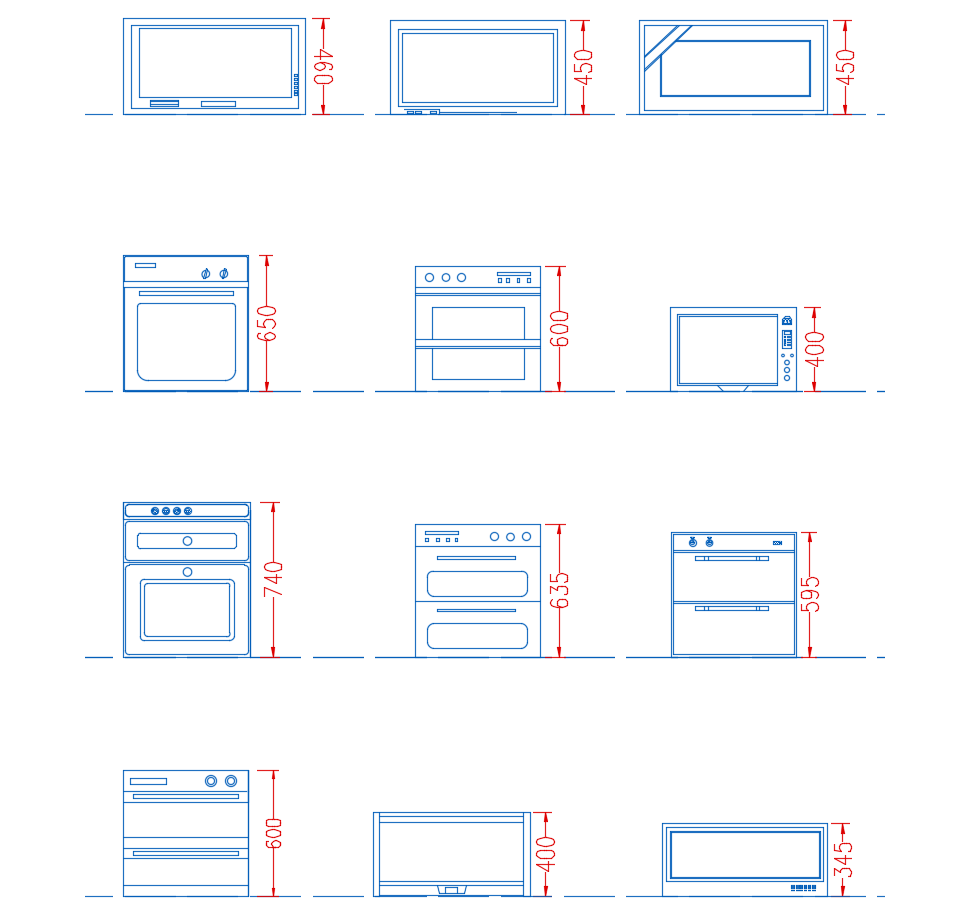 460
450
450
650
600
400
740
635
595
600
400
345