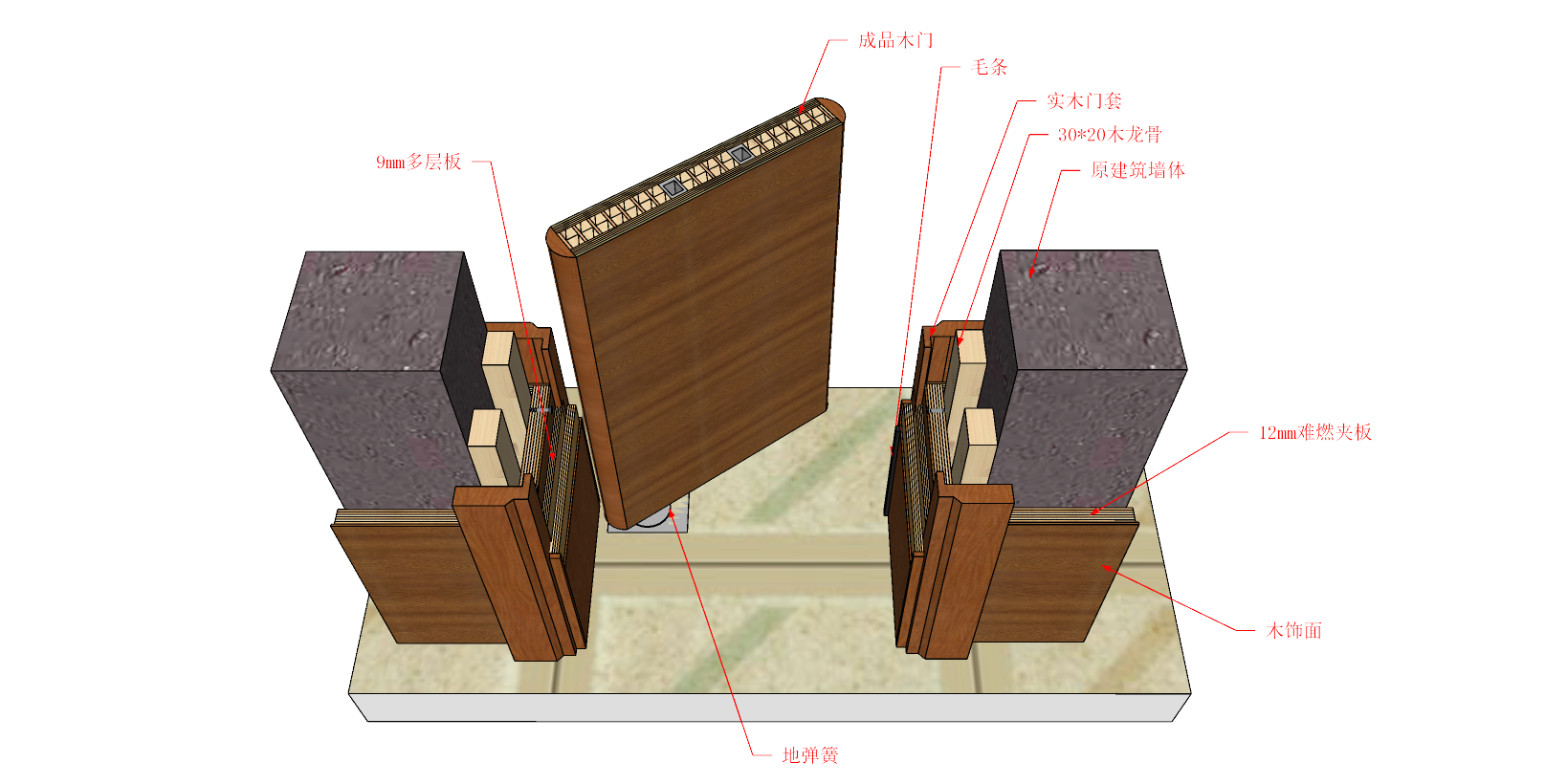 成品木门

毛条

实木门套

30*20木龙骨

原建筑墙体

9mm多层板

12mm难燃夹板

木饰面

地弹簧