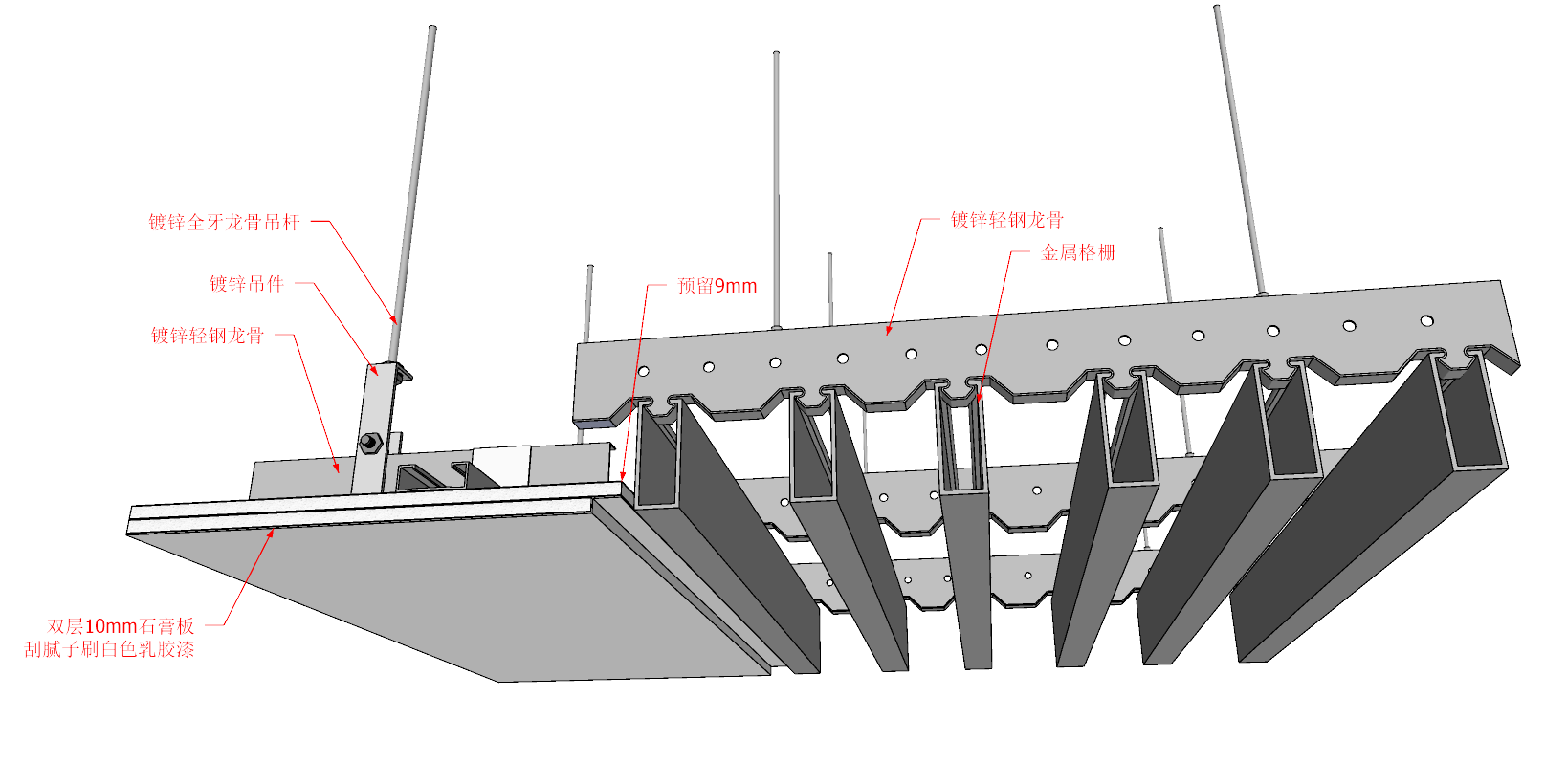 镀锌全牙龙骨吊杆

镀锌吊件

镀锌轻钢龙骨

预留9mm

镀锌轻钢龙骨

金属格栅

双层10mm石膏板
刮腻子刷白色乳胶漆