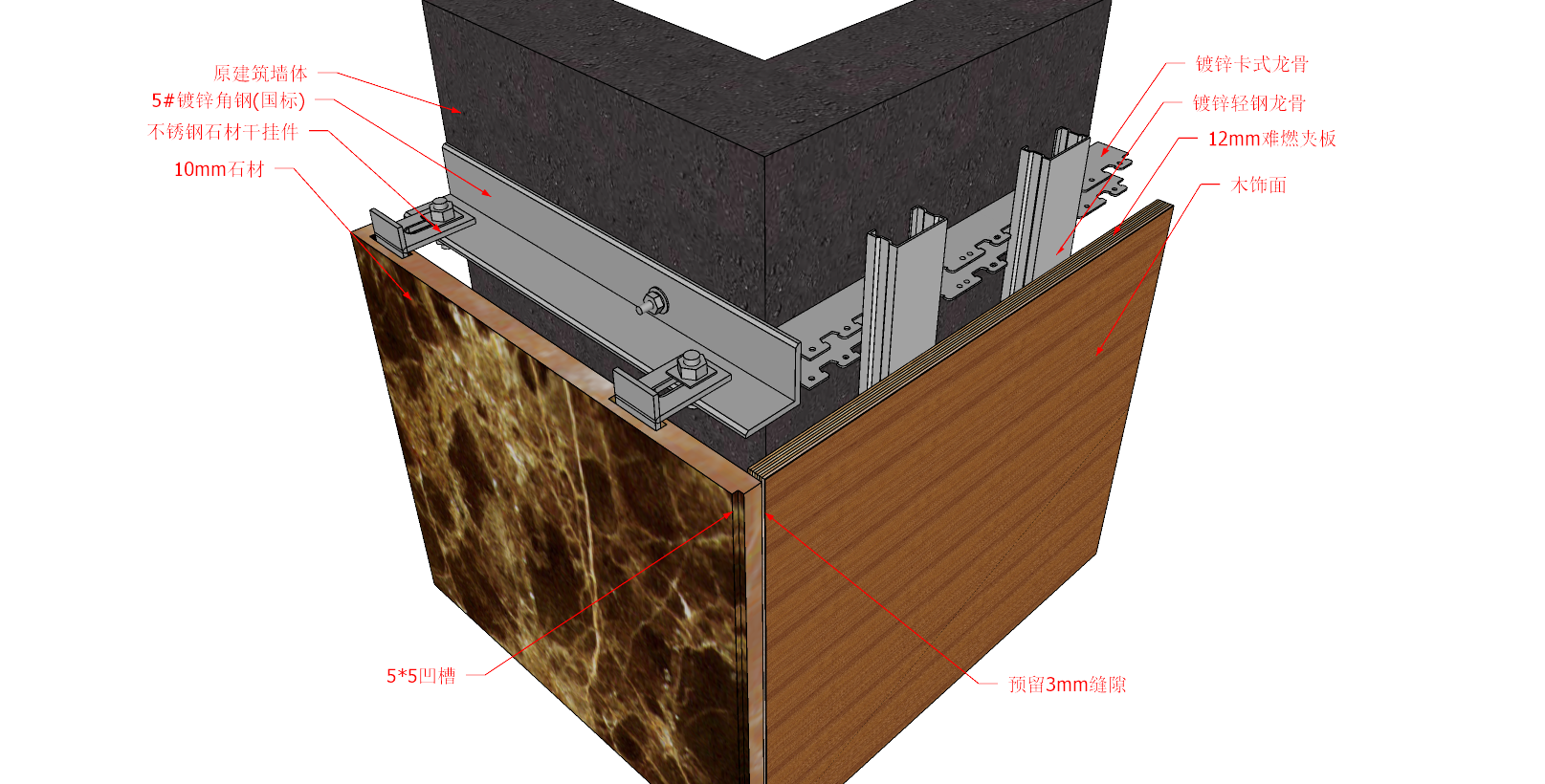 原建筑墙体
5#镀锌角钢(国标)
不锈钢石材干挂件
10mm石材

镀锌卡式龙骨
镀锌轻钢龙骨
12mm难燃夹板
木饰面

5*5凹槽
预留3mm缝隙