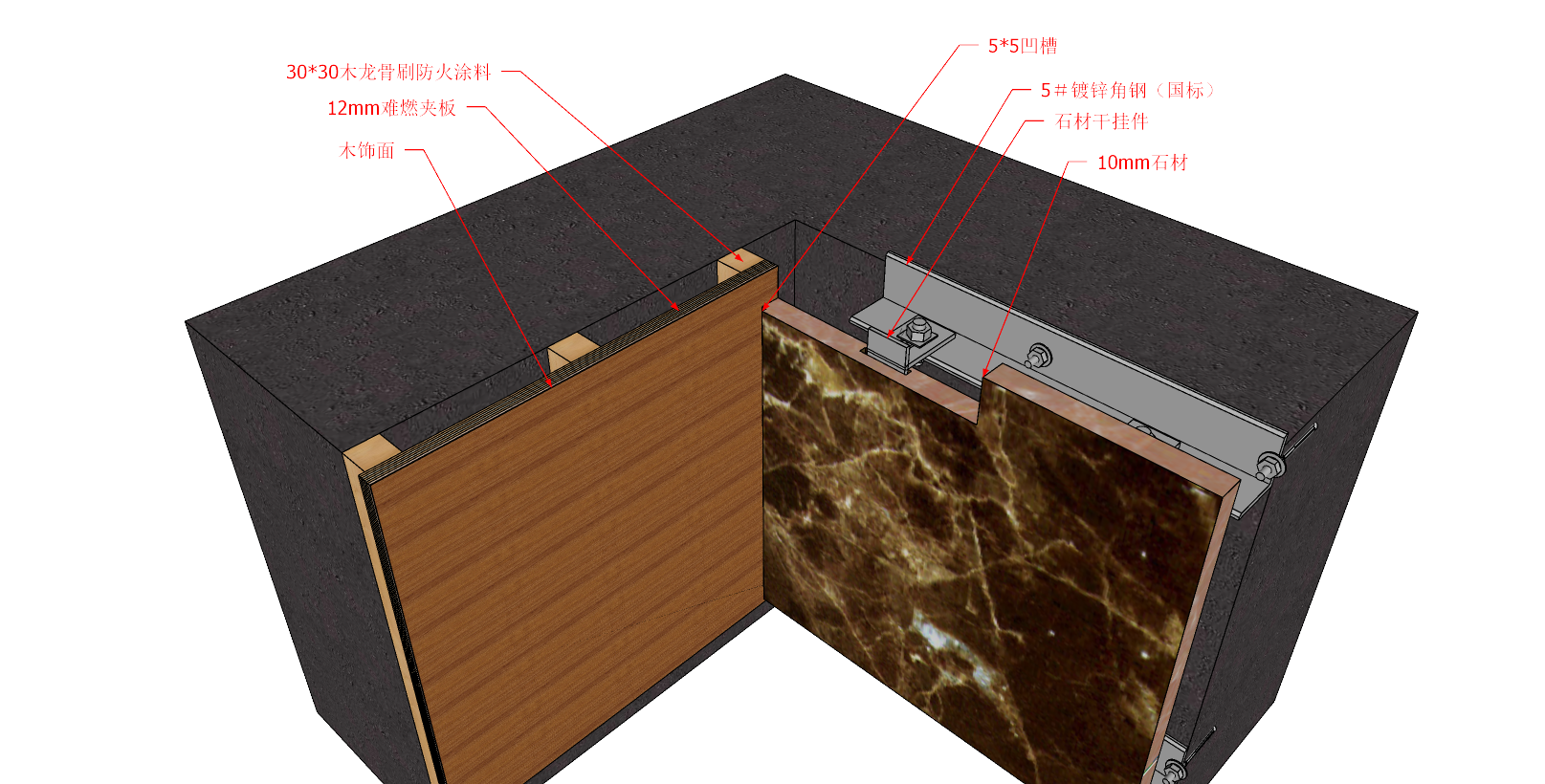 30*30木龙骨刷防火涂料

12mm难燃夹板

木饰面

5*5凹槽

5＃镀锌角钢（国标）

石材干挂件

10mm石材