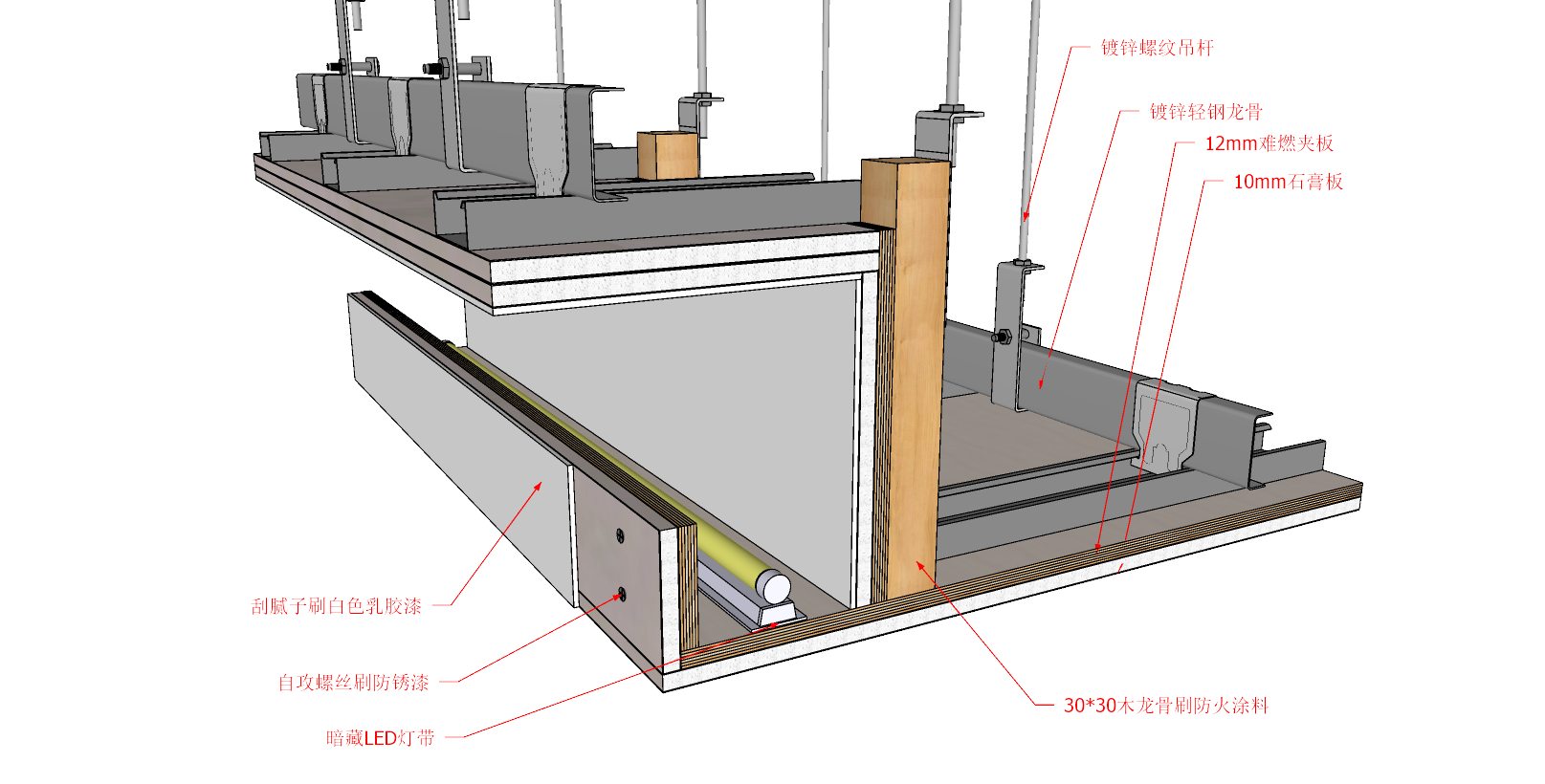 镀锌螺纹吊杆

镀锌轻钢龙骨

12mm难燃夹板

10mm石膏板

刮腻子刷白色乳胶漆

自攻螺丝刷防锈漆

暗藏LED灯带

30*30木龙骨刷防火涂料