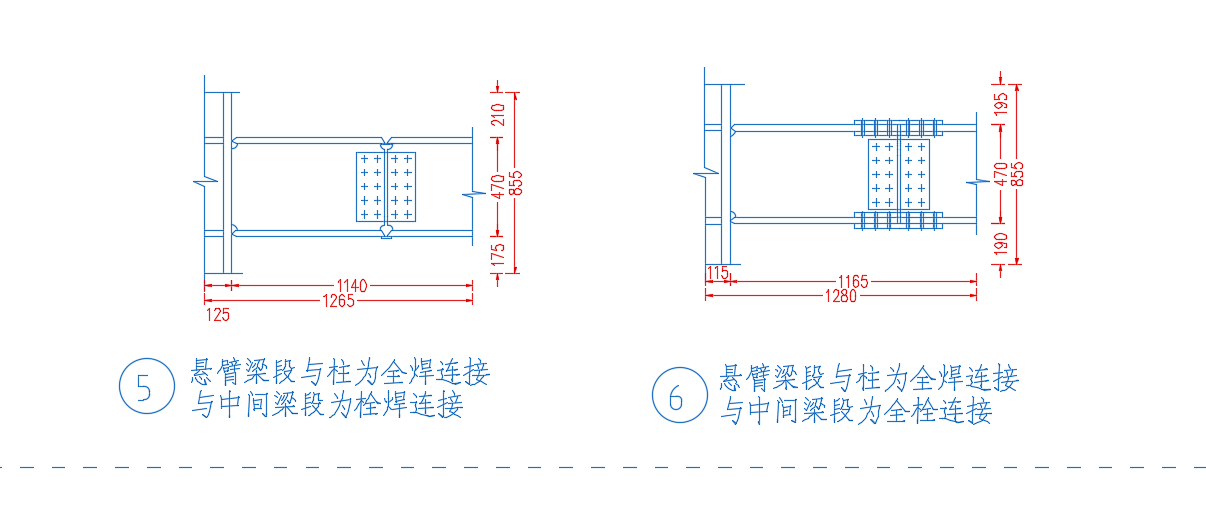 210
470
855
175
1140
1265
125

5 悬臂梁段与柱为全焊连接
与中间梁段为栓焊连接

195
470
855
190
115
1165
1280

6 悬臂梁段与柱为全焊连接
与中间梁段为全栓连接