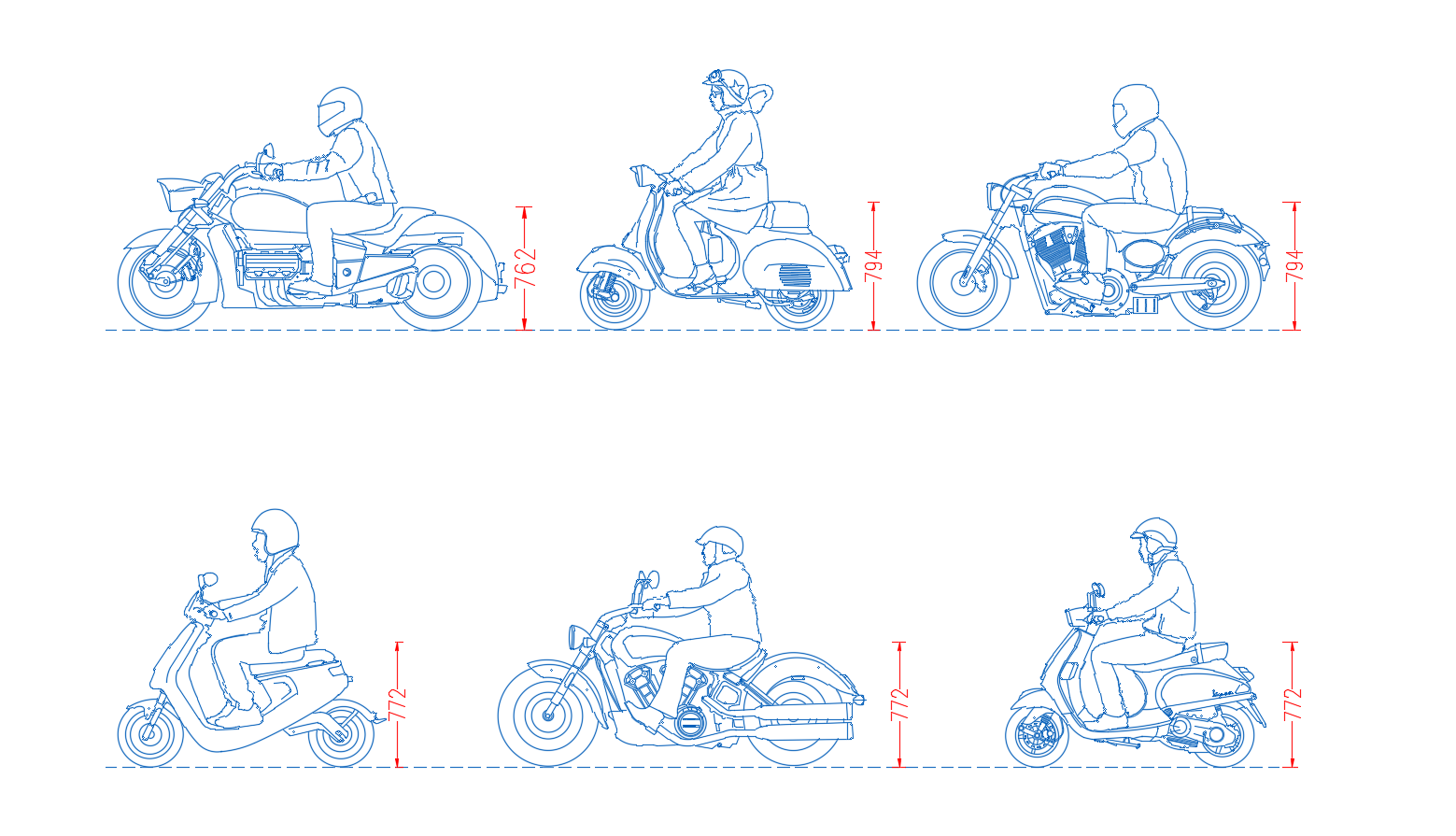 762

794

794

772

772

772