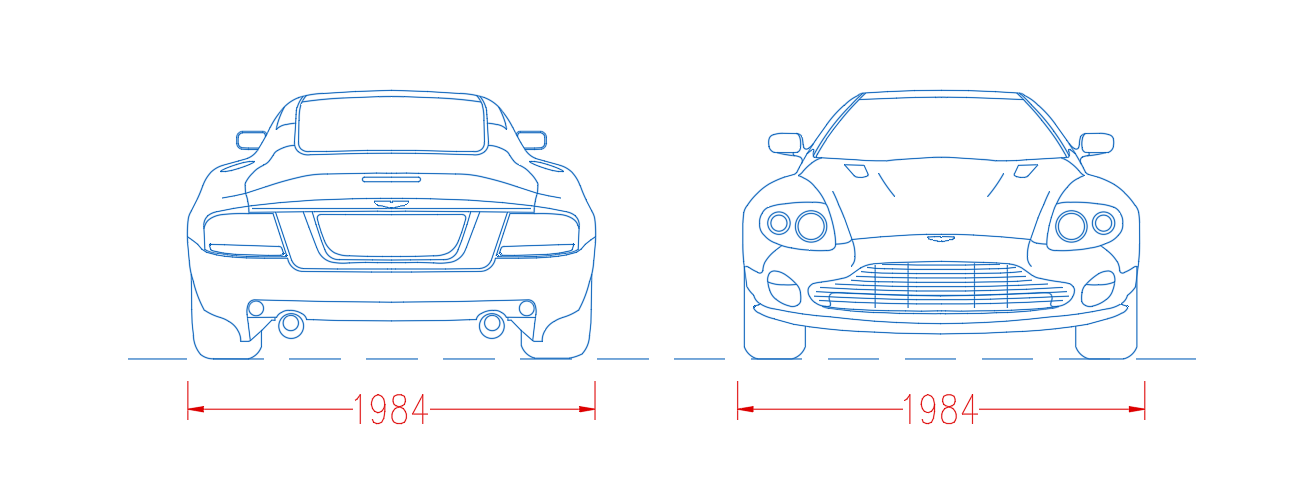 1984

1984