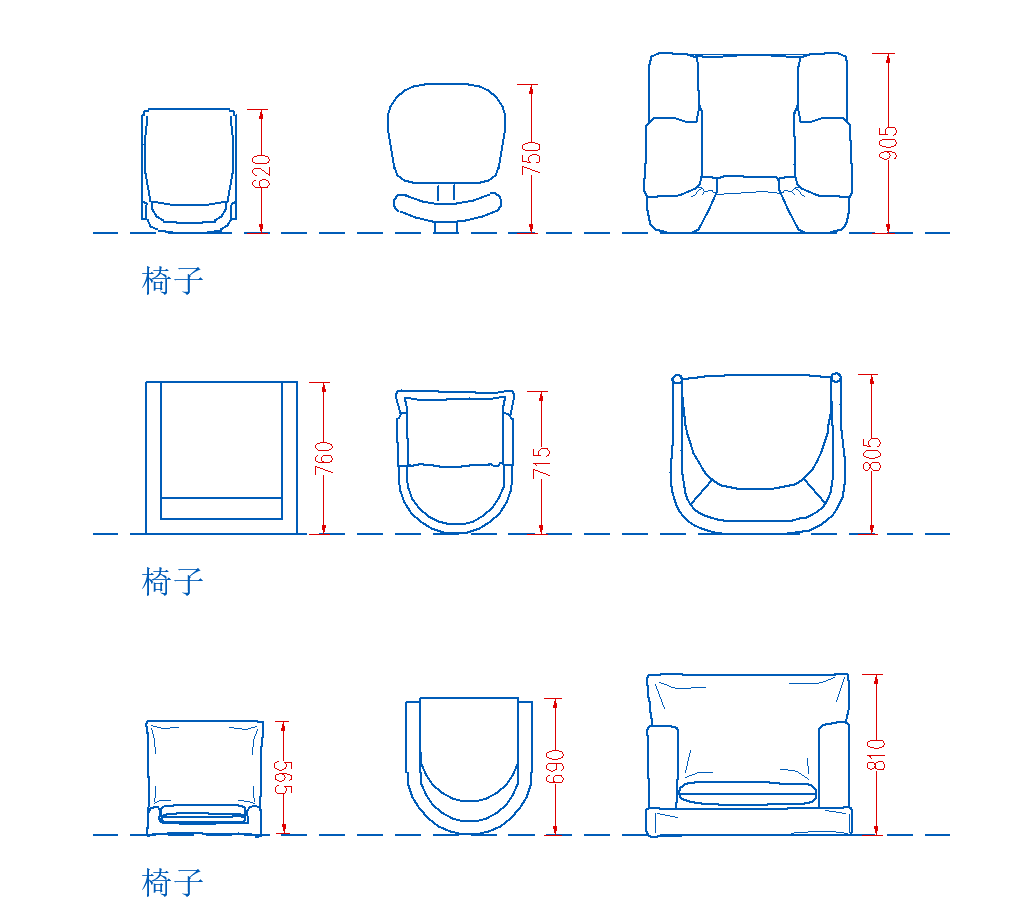 620

750

905

椅子

760

715

805

椅子

565

690

810

椅子