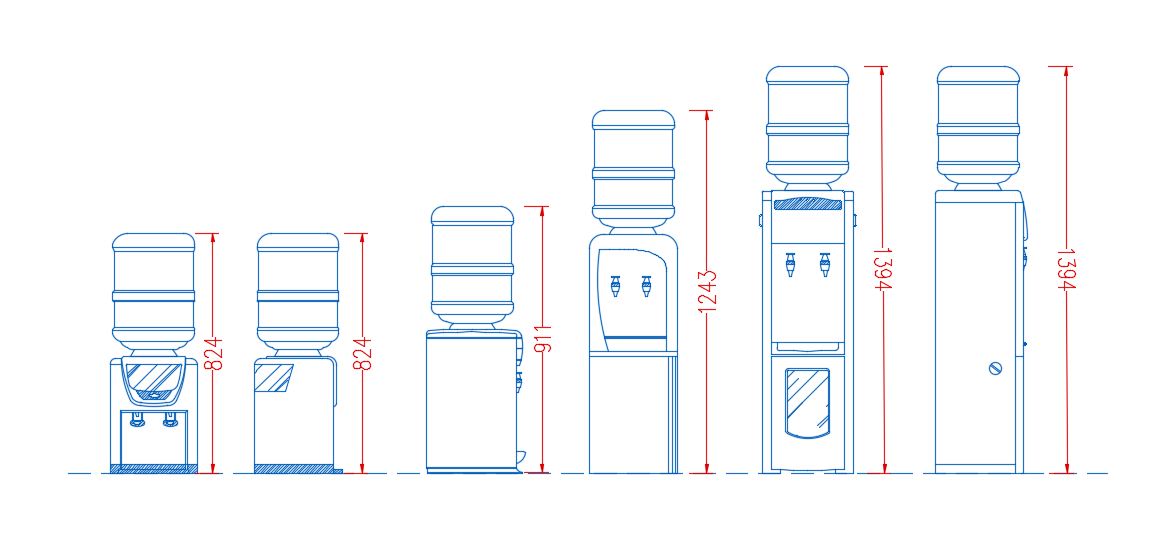 824

824

911

1243

1394

1394