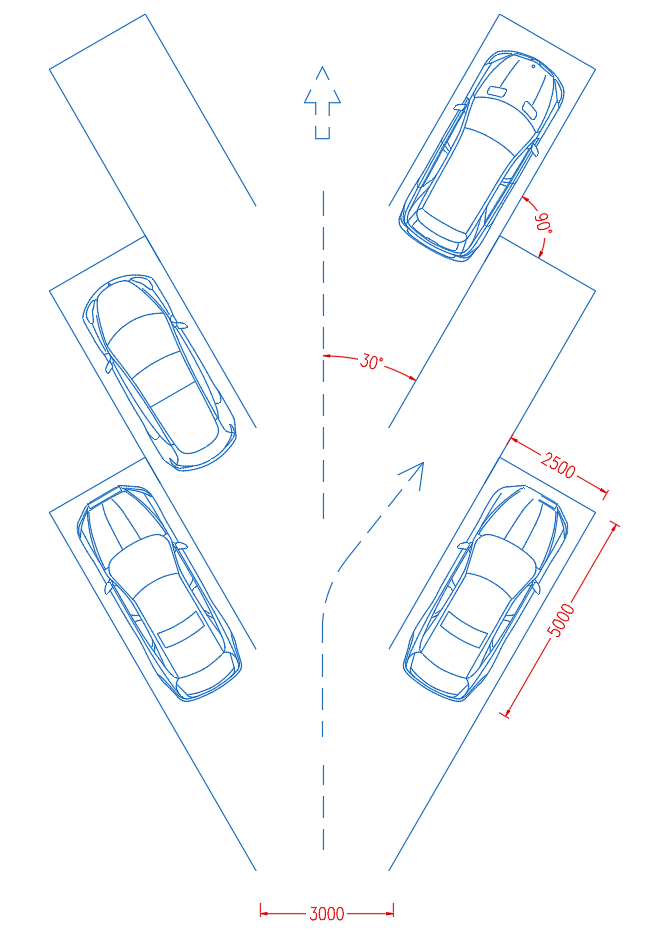 90°
30°
2500
5000
3000